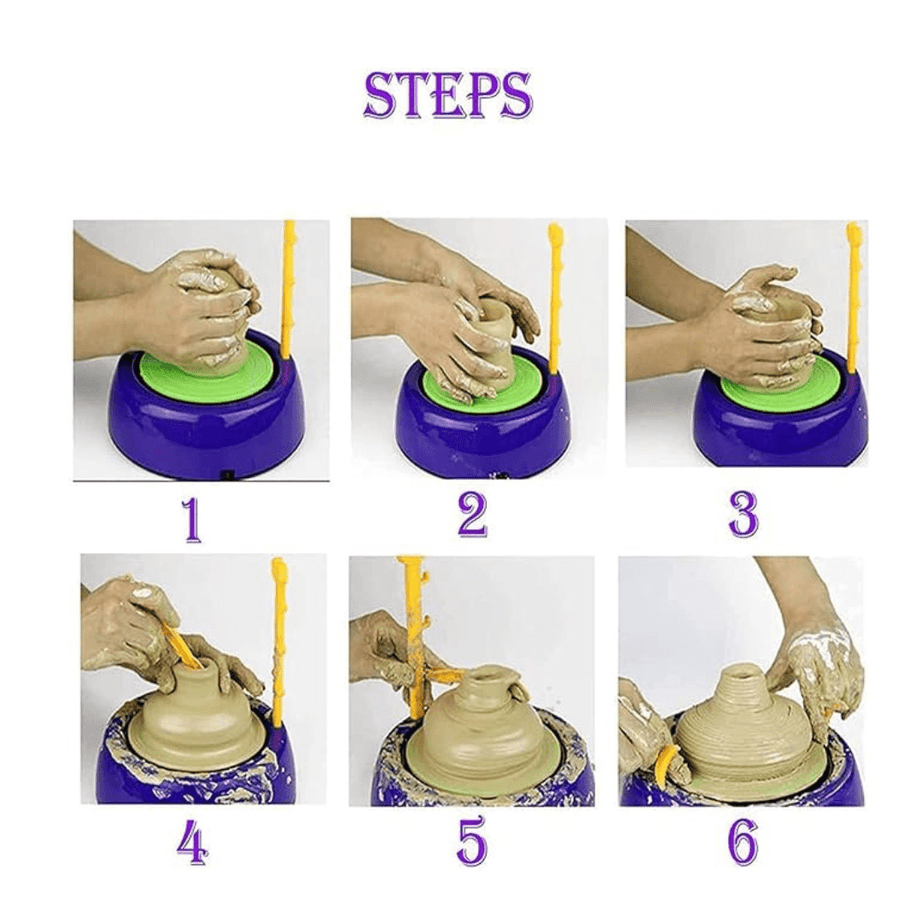 STEPS

1

2

3

4

5

6