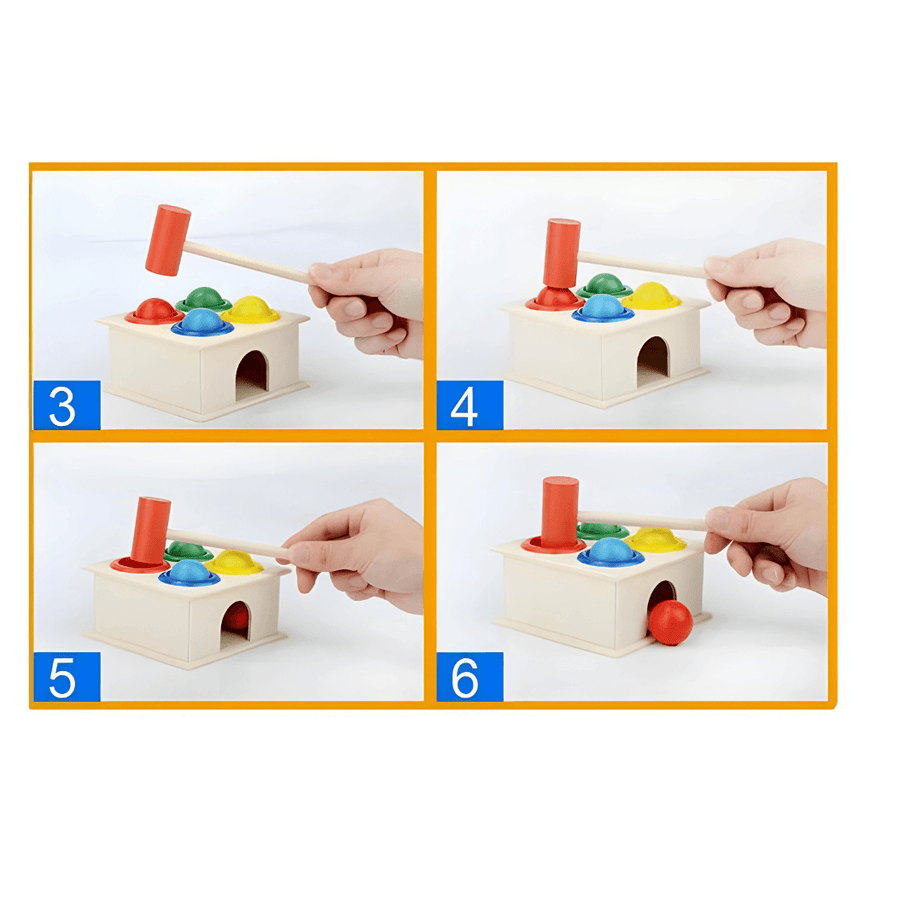 3

4

5

6