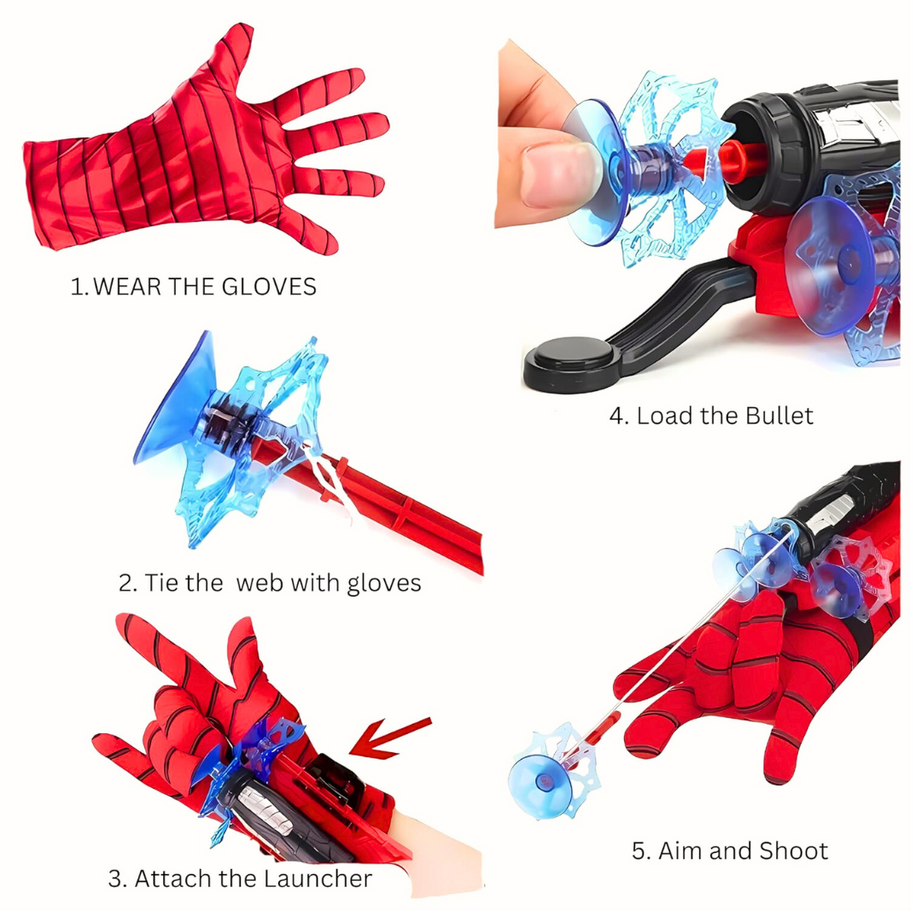 1.WEAR THE GLOVES

2. Tie the  web with gloves

3. Attach the Launcher

4. Load the Bullet

5. Aim and Shoot