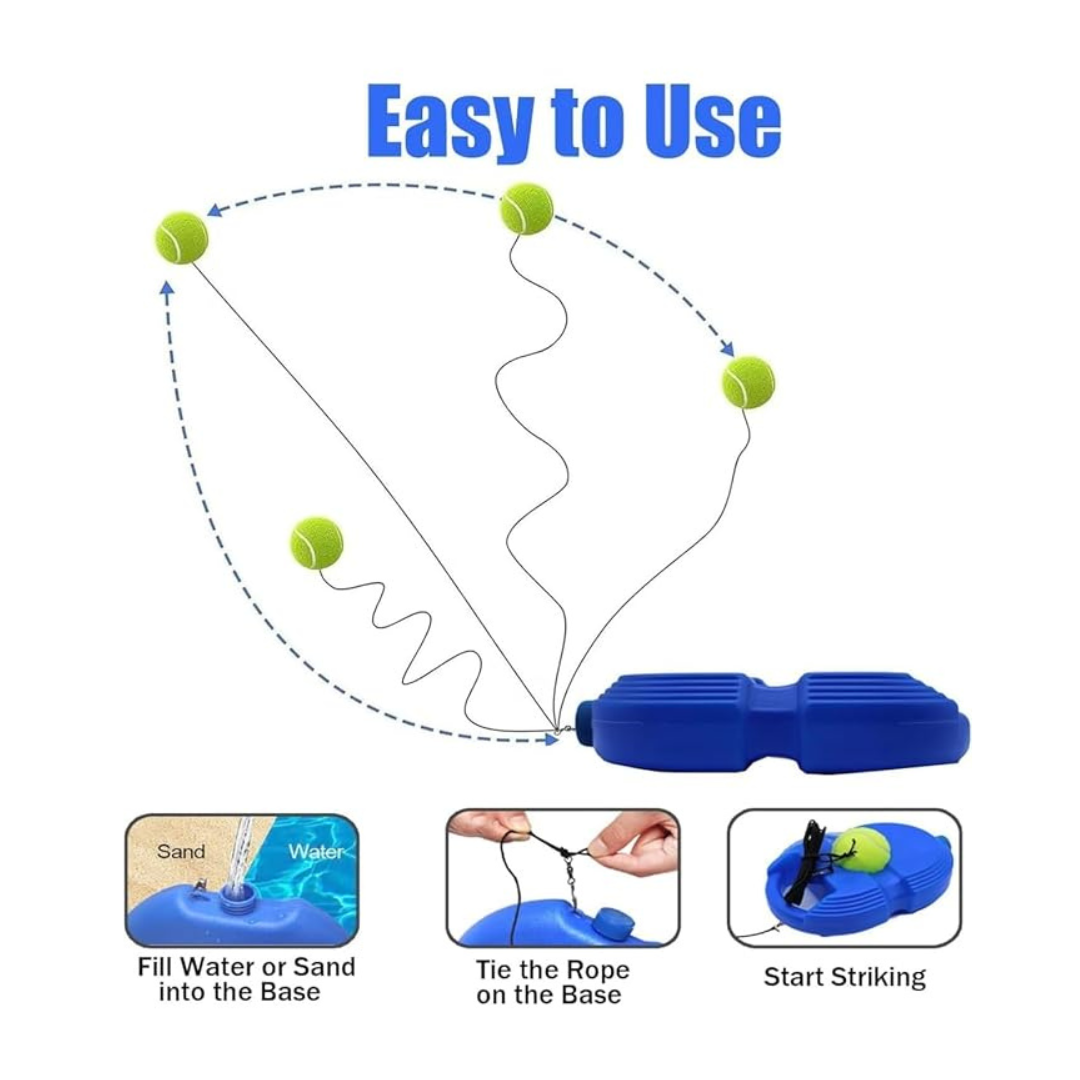 Easy to Use

Sand

Water

Fill Water or Sand into the Base

Tie the Rope on the Base

Start Striking