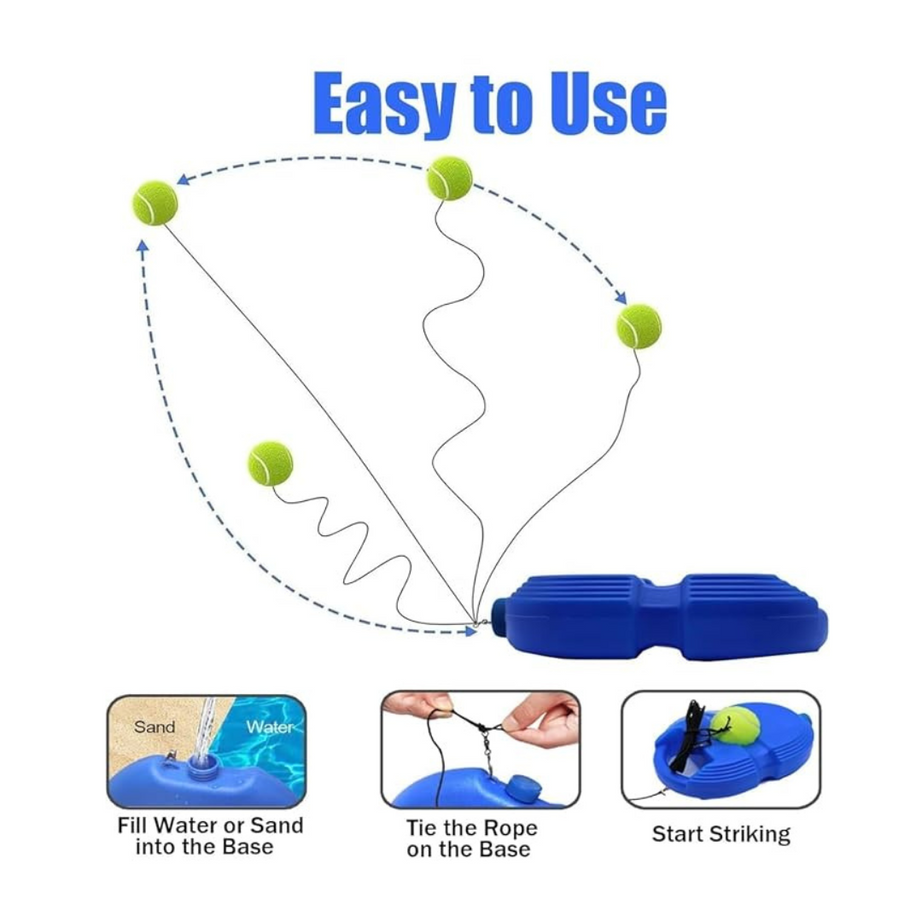 Easy to Use

Sand

Water

Fill Water or Sand into the Base

Tie the Rope on the Base

Start Striking