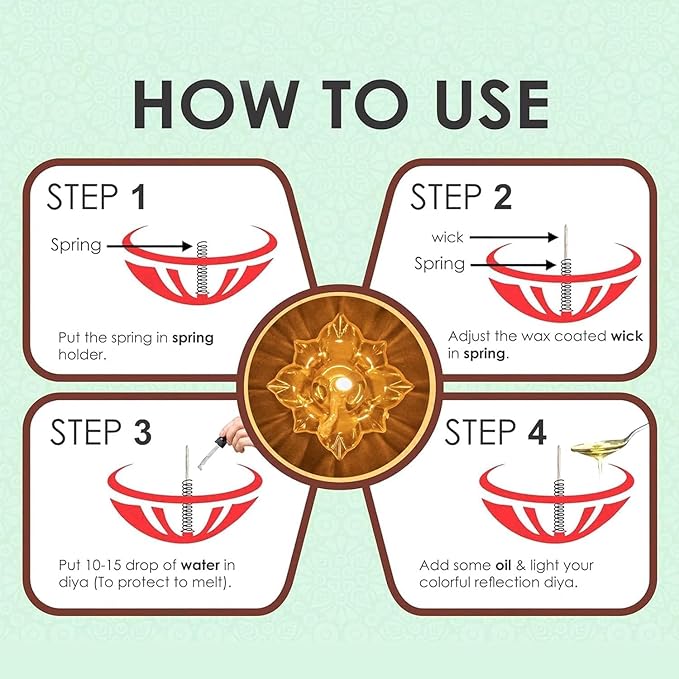 HOW TO USE

STEP 1

Spring

Put the spring in spring holder.

STEP 2

wick

Spring

Adjust the wax coated wick in spring.

STEP 3

Put 10-15 drop of water in diya (To protect to melt).

STEP 4

Add some oil & light your colorful reflection diya.