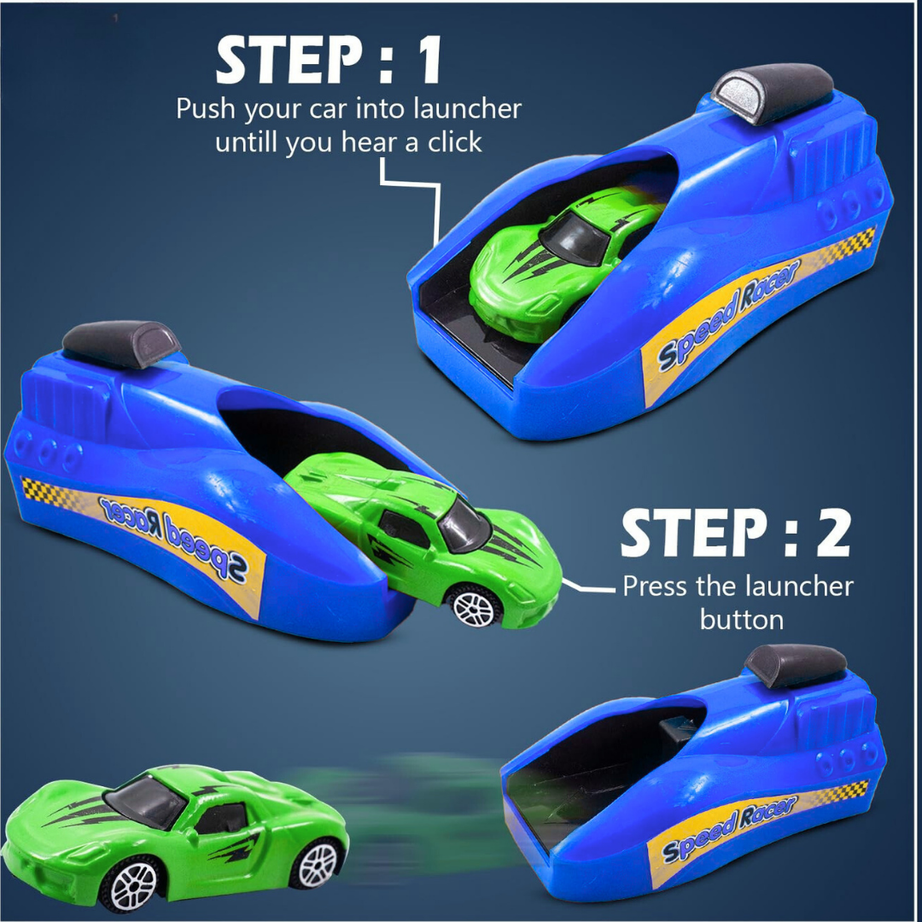 STEP : 1
Push your car into launcher untill you hear a click

Speed Racer

Speed Racer

STEP : 2
Press the launcher button

Speed Racer