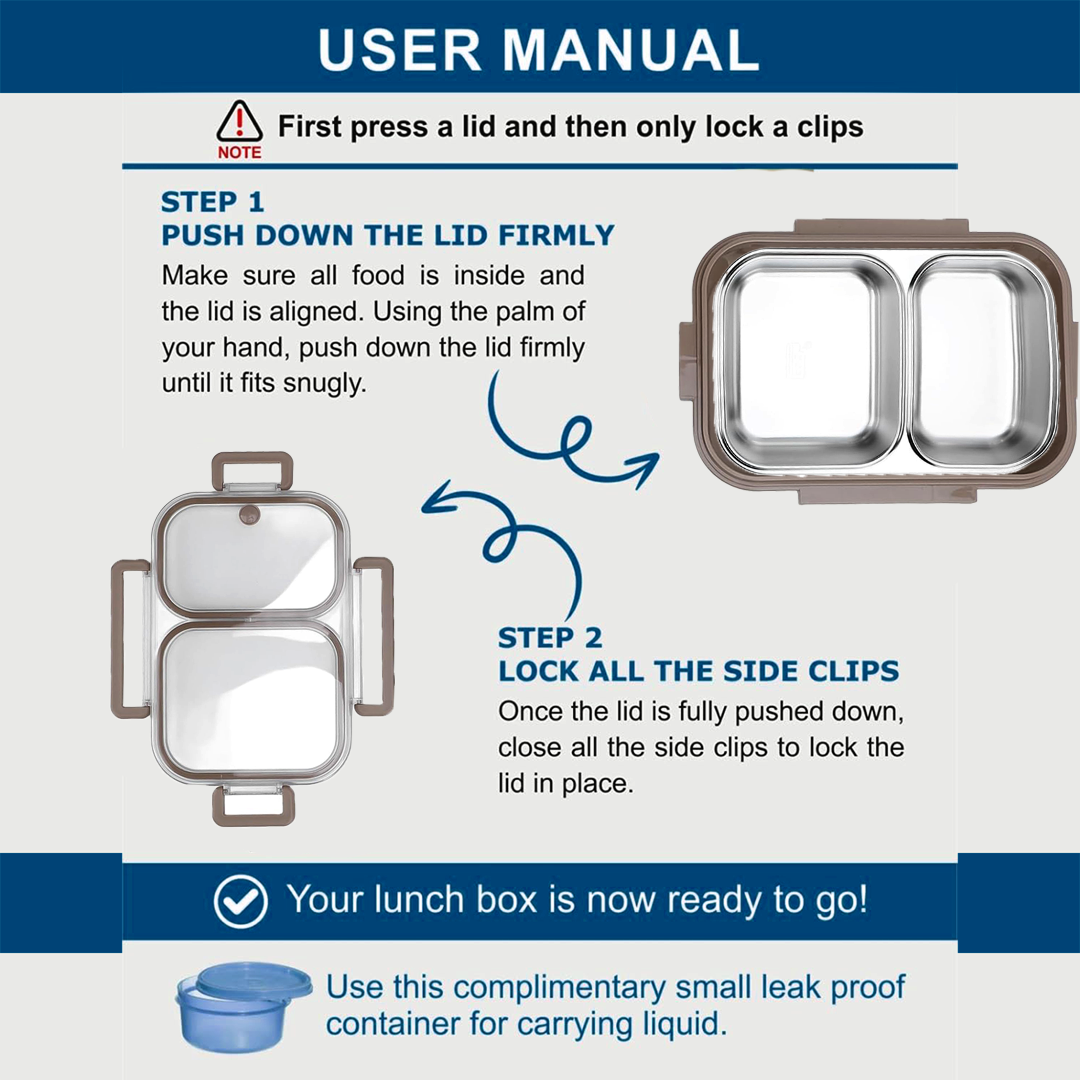 USER MANUAL

NOTE First press a lid and then only lock a clips

STEP 1
PUSH DOWN THE LID FIRMLY
Make sure all food is inside and the lid is aligned. Using the palm of your hand, push down the lid firmly until it fits snugly.

STEP 2
LOCK ALL THE SIDE CLIPS
Once the lid is fully pushed down, close all the side clips to lock the lid in place.

Your lunch box is now ready to go!

Use this complimentary small leak proof container for carrying liquid.