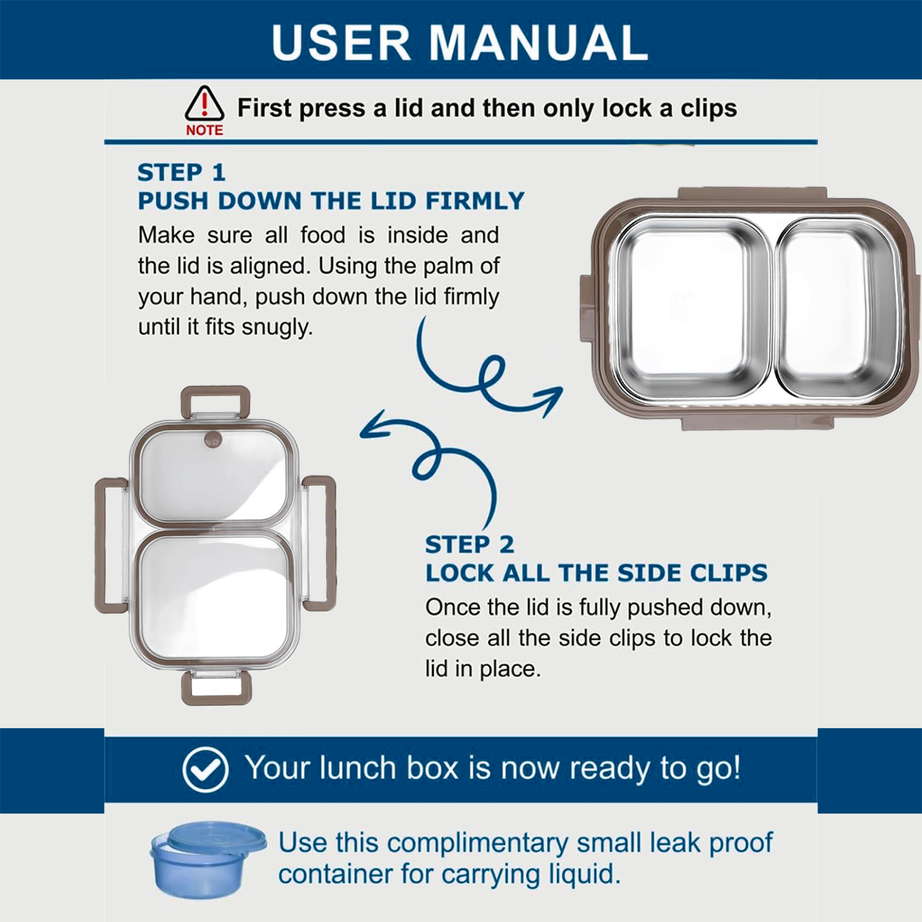 USER MANUAL

NOTE First press a lid and then only lock a clips

STEP 1
PUSH DOWN THE LID FIRMLY
Make sure all food is inside and the lid is aligned. Using the palm of your hand, push down the lid firmly until it fits snugly.

STEP 2
LOCK ALL THE SIDE CLIPS
Once the lid is fully pushed down, close all the side clips to lock the lid in place.

Your lunch box is now ready to go!

Use this complimentary small leak proof container for carrying liquid.