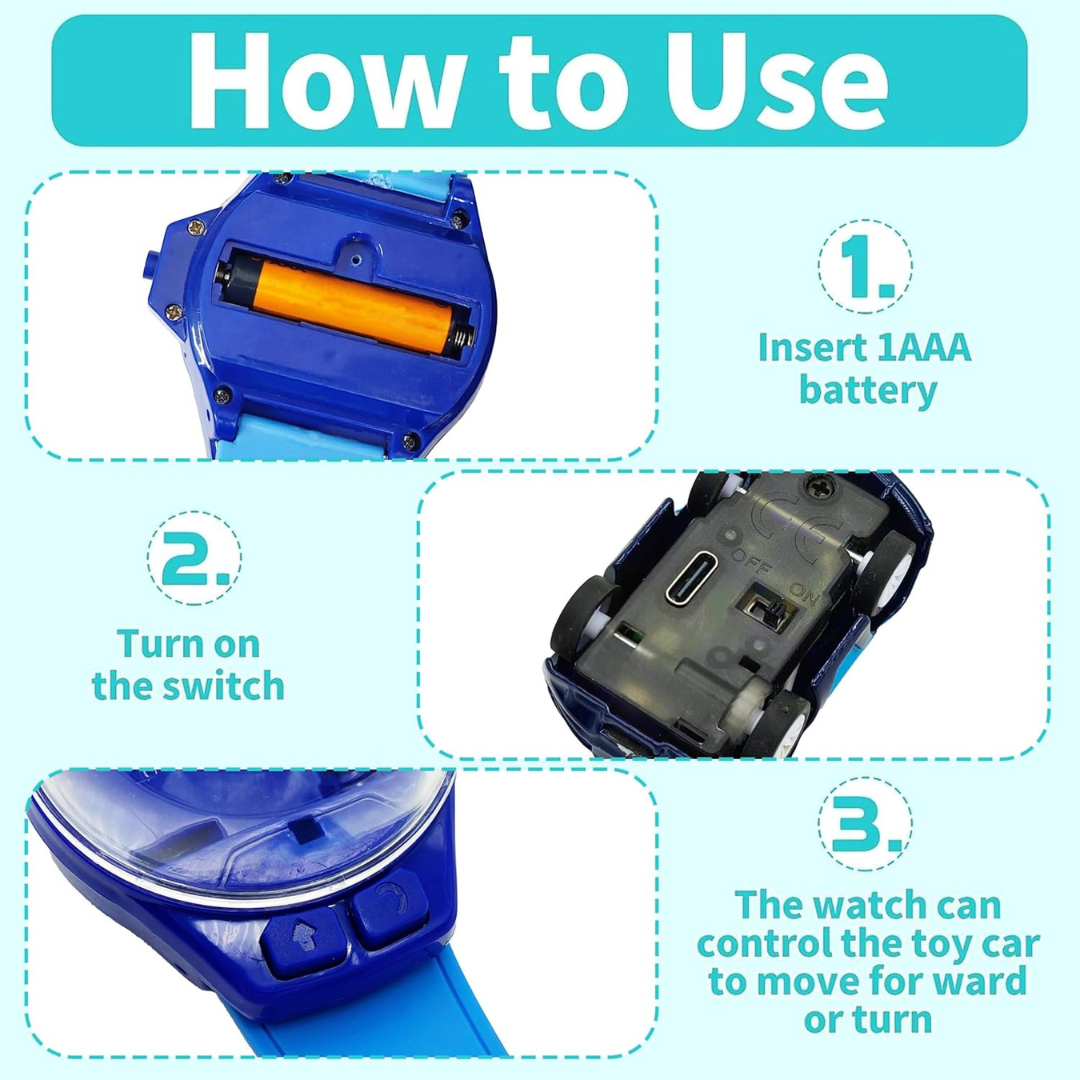 How to Use

1.

Insert 1AAA battery

2.

Turn on the switch

OFF ON

3.

The watch can control the toy car to move for ward or turn