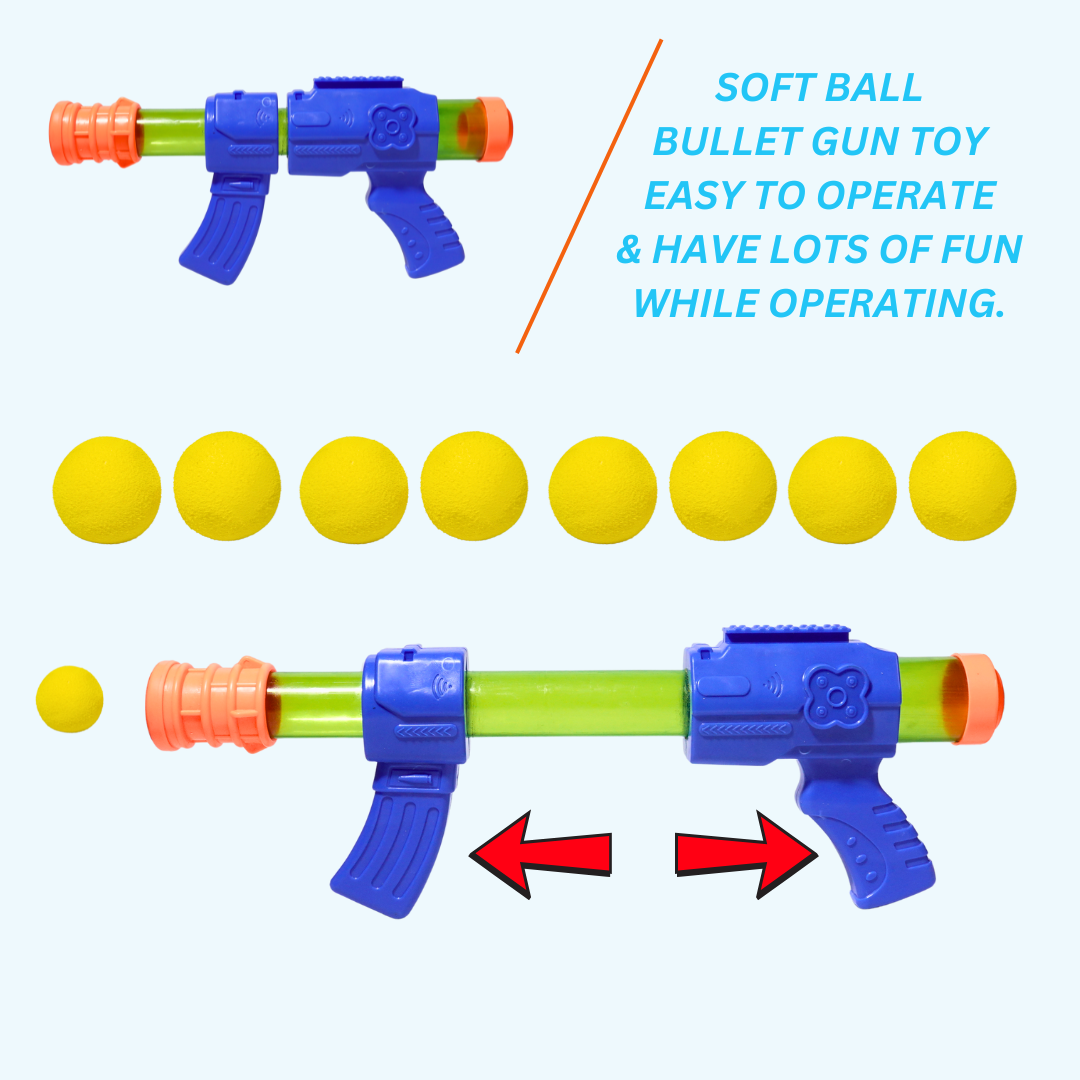 SOFT BALL
BULLET GUN TOY
EASY TO OPERATE
& HAVE LOTS OF FUN
WHILE OPERATING.