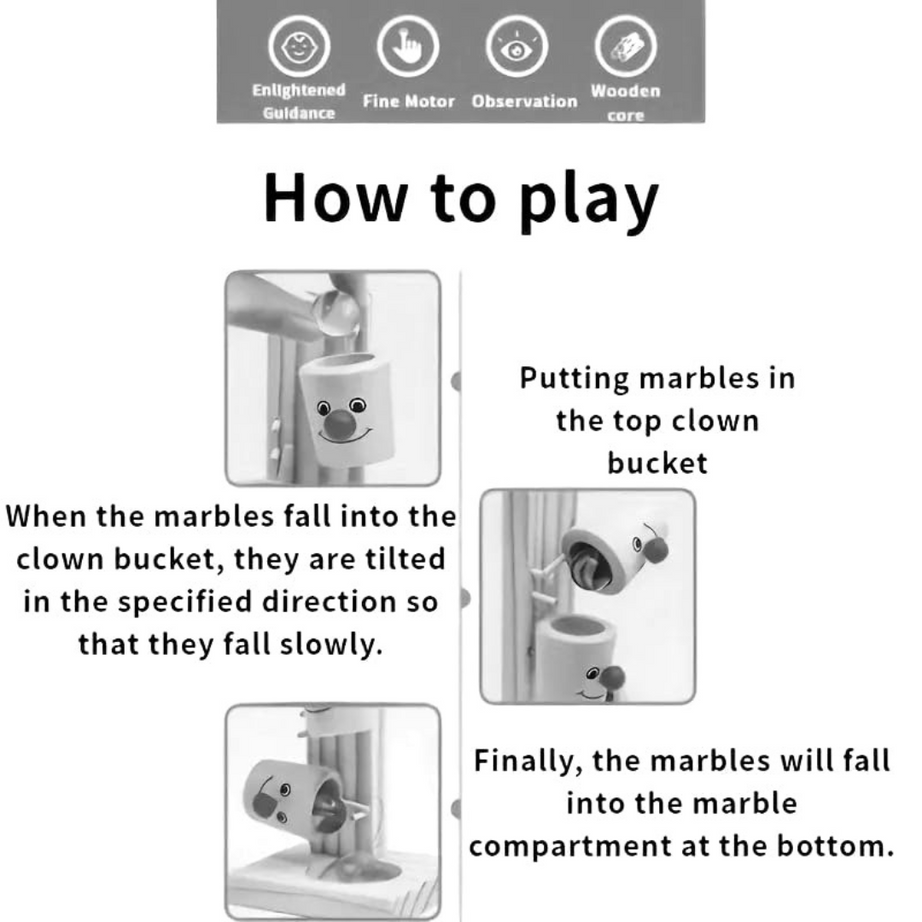 Enlightened Guidance

Fine Motor

Observation

Wooden core

How to play

Putting marbles in the top clown bucket

When the marbles fall into the clown bucket, they are tilted in the specified direction so that they fall slowly.

Finally, the marbles will fall into the marble compartment at the bottom.