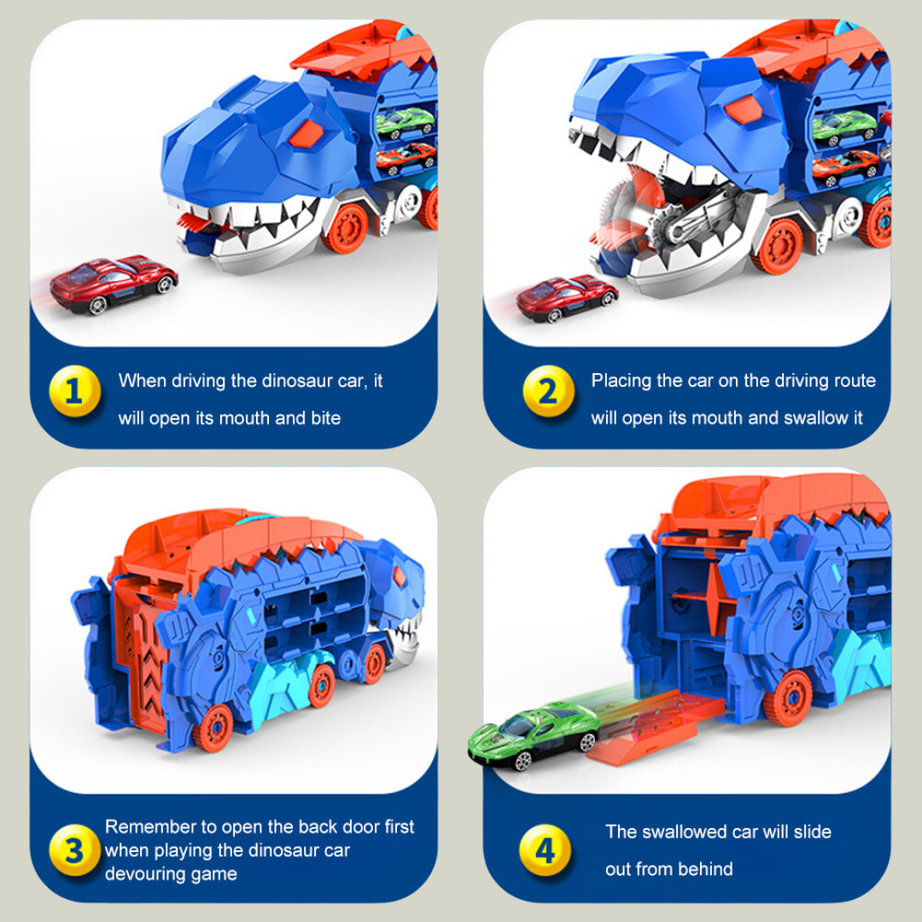 1 When driving the dinosaur car, it will open its mouth and bite

2 Placing the car on the driving route will open its mouth and swallow it

3 Remember to open the back door first when playing the dinosaur car devouring game

4 The swallowed car will slide out from behind