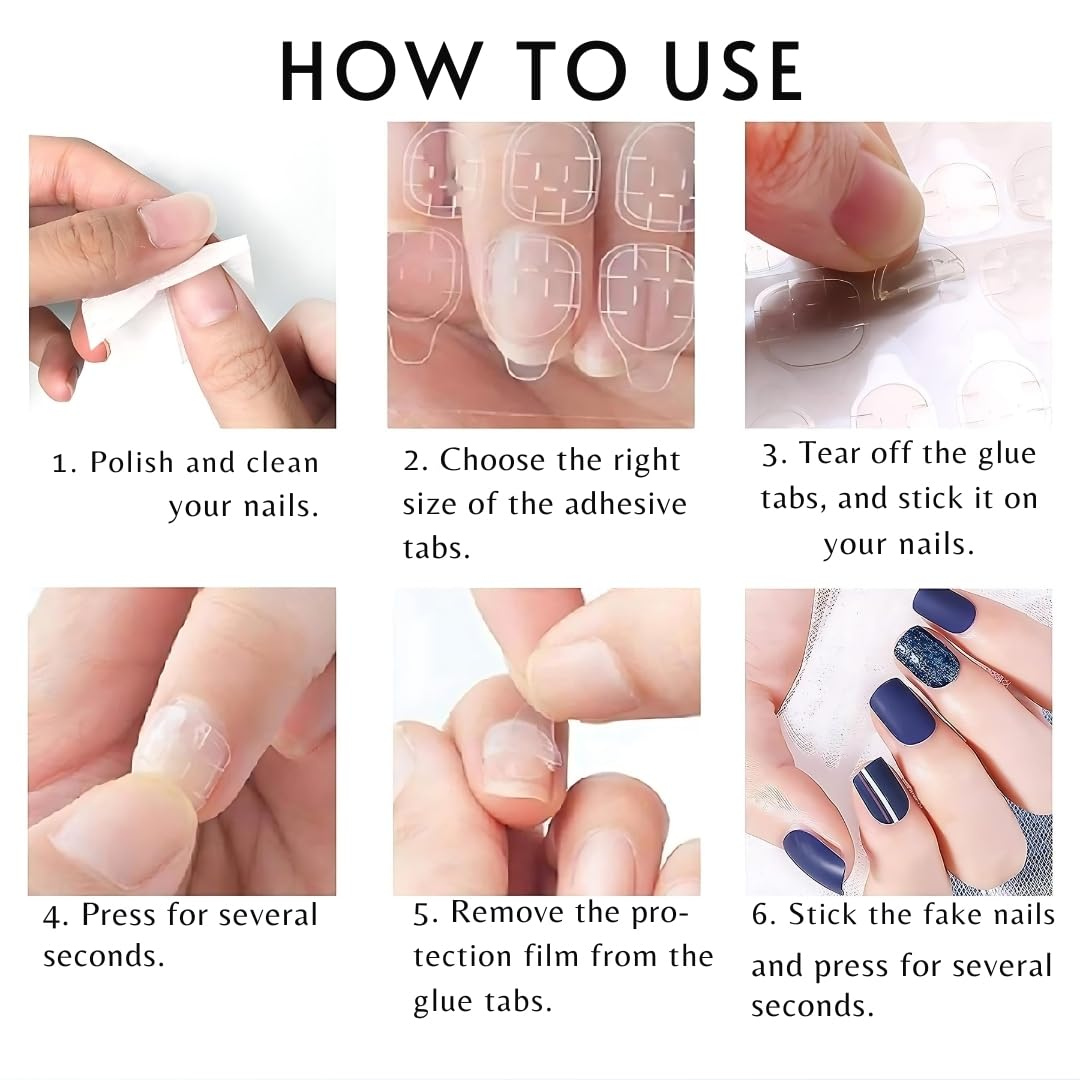 HOW TO USE

1. Polish and clean your nails.

2. Choose the right size of the adhesive tabs.

3. Tear off the glue tabs, and stick it on your nails.

4. Press for several seconds.

5. Remove the protection film from the glue tabs.

6. Stick the fake nails and press for several seconds.