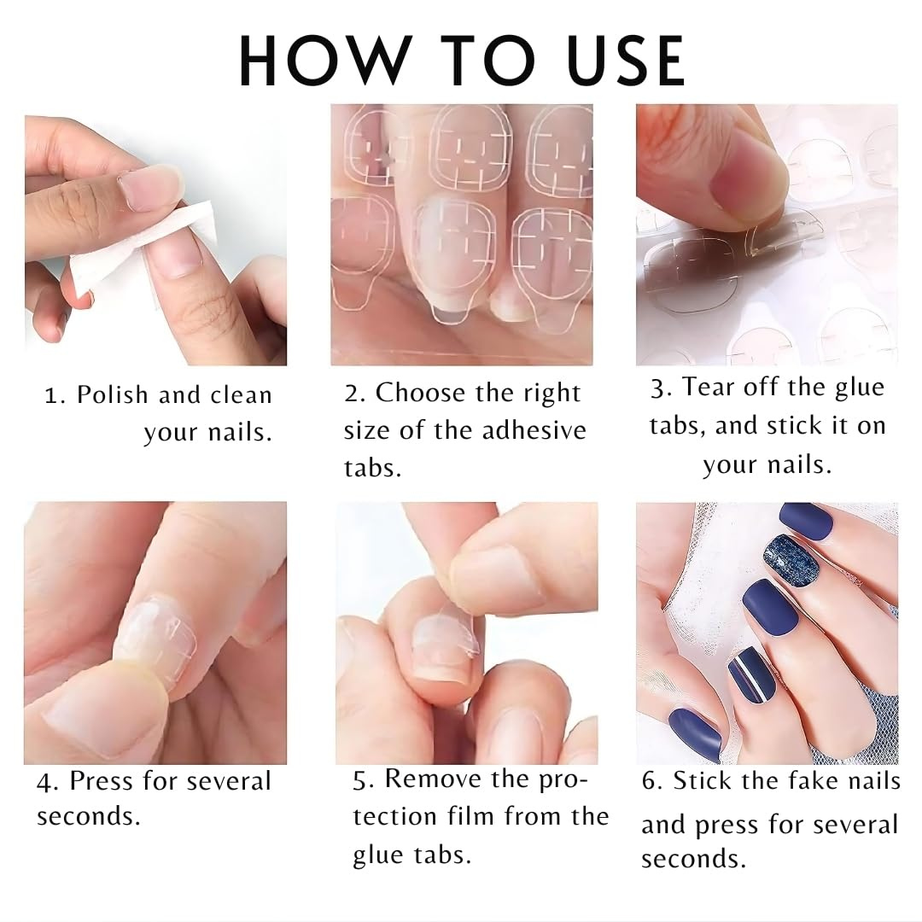 HOW TO USE

1. Polish and clean your nails.

2. Choose the right size of the adhesive tabs.

3. Tear off the glue tabs, and stick it on your nails.

4. Press for several seconds.

5. Remove the protection film from the glue tabs.

6. Stick the fake nails and press for several seconds.