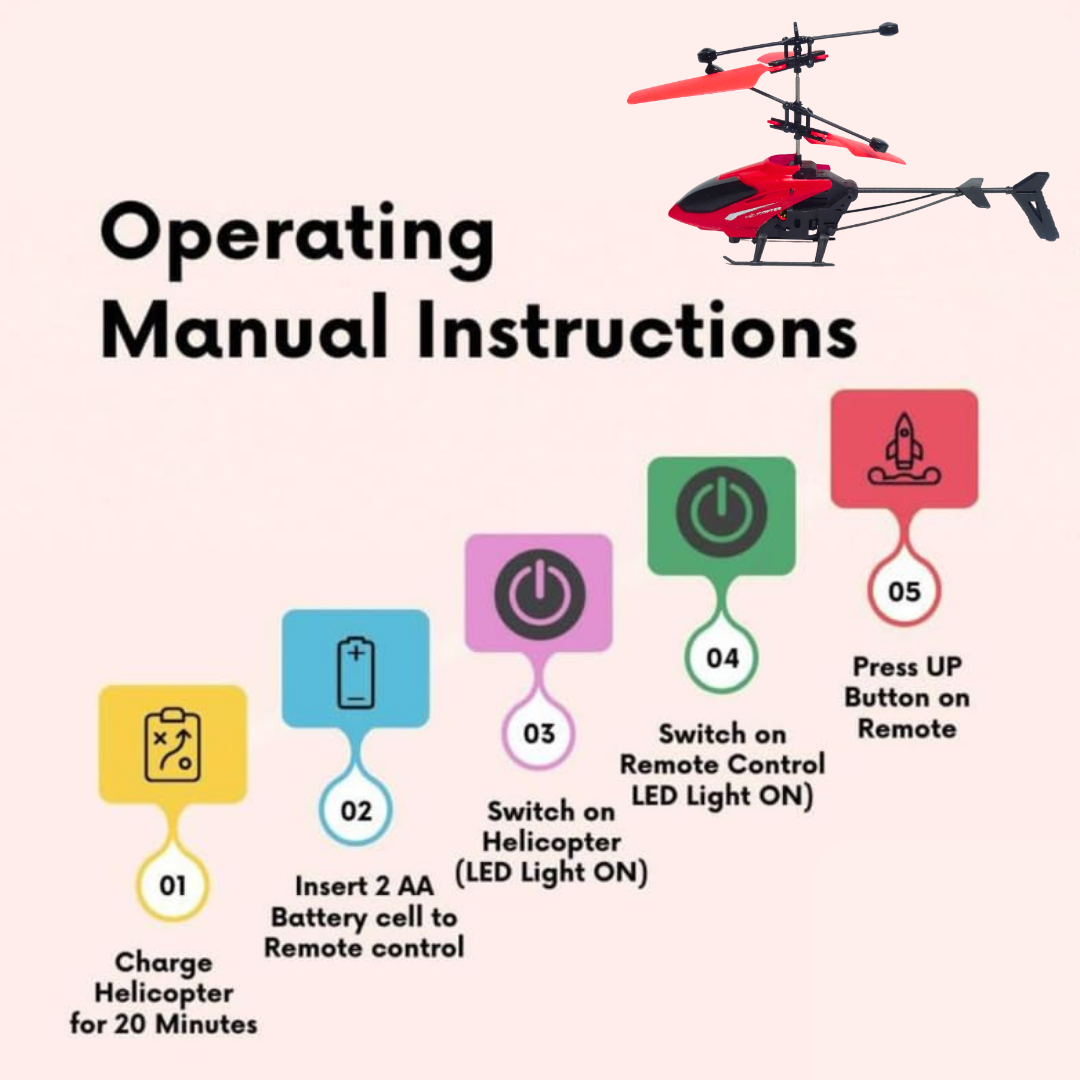 Operating Manual Instructions

01
Charge Helicopter for 20 Minutes

02
Insert 2 AA Battery cell to Remote control

03
Switch on Helicopter (LED Light ON)

04
Switch on Remote Control LED Light ON)

05
Press UP Button on Remote