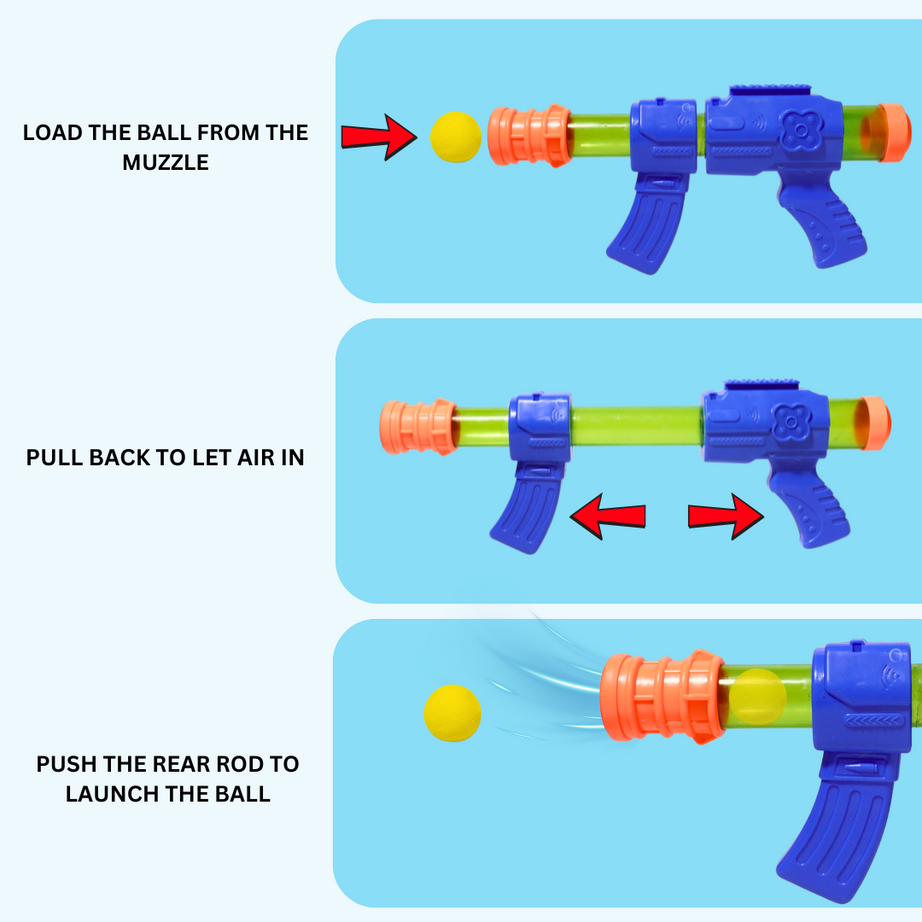 LOAD THE BALL FROM THE MUZZLE

PULL BACK TO LET AIR IN

PUSH THE REAR ROD TO LAUNCH THE BALL